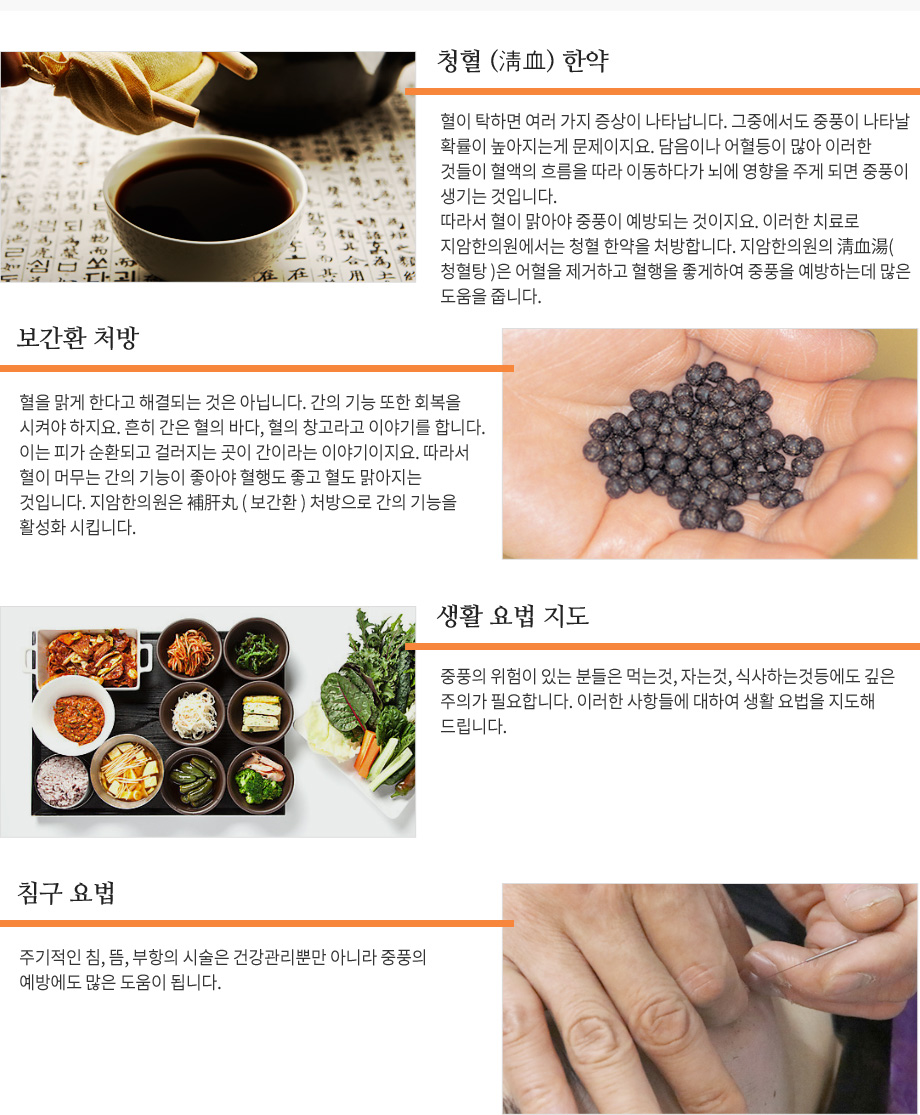 청혈 (淸血) 한약

혈이 탁하면 여러 가지 증상이 나타납니다. 그중에서도 중풍이 나타날 확률이 높아지는게 문제이지요. 담음이나 어혈등이 많아 이러한 것들이 혈액의 흐름을 따라 이동하다가 뇌에 영향을 주게 되면 중풍이 생기는 것입니다.
따라서 혈이 맑아야 중풍이 예방되는 것이지요. 이러한 치료로 지암한의원에서는 청혈 한약을 처방합니다. 지암한의원의 淸血湯( 청혈탕 )은 어혈을 제거하고 혈행을 좋게하여 중풍을 예방하는데 많은 도움을 줍니다.

보간환 처방

혈을 맑게 한다고 해결되는 것은 아닙니다. 간의 기능 또한 회복을 시켜야 하지요. 흔히 간은 혈의 바다, 혈의 창고라고 이야기를 합니다. 이는 피가 순환되고 걸러지는 곳이 간이라는 이야기이지요. 따라서 혈이 머무는 간의 기능이 좋아야 혈행도 좋고 혈도 맑아지는 것입니다. 지암한의원은 補肝丸 ( 보간환 ) 처방으로 간의 기능을 활성화 시킵니다.

생활 요법 지도

중풍의 위험이 있는 분들은 먹는것, 자는것, 식사하는것등에도 깊은 주의가 필요합니다. 이러한 사항들에 대하여 생활 요법을 지도해 드립니다.

침구 요법

주기적인 침, 뜸, 부항의 시술은 건강관리뿐만 아니라 중풍의 예방에도 많은 도움이 됩니다.