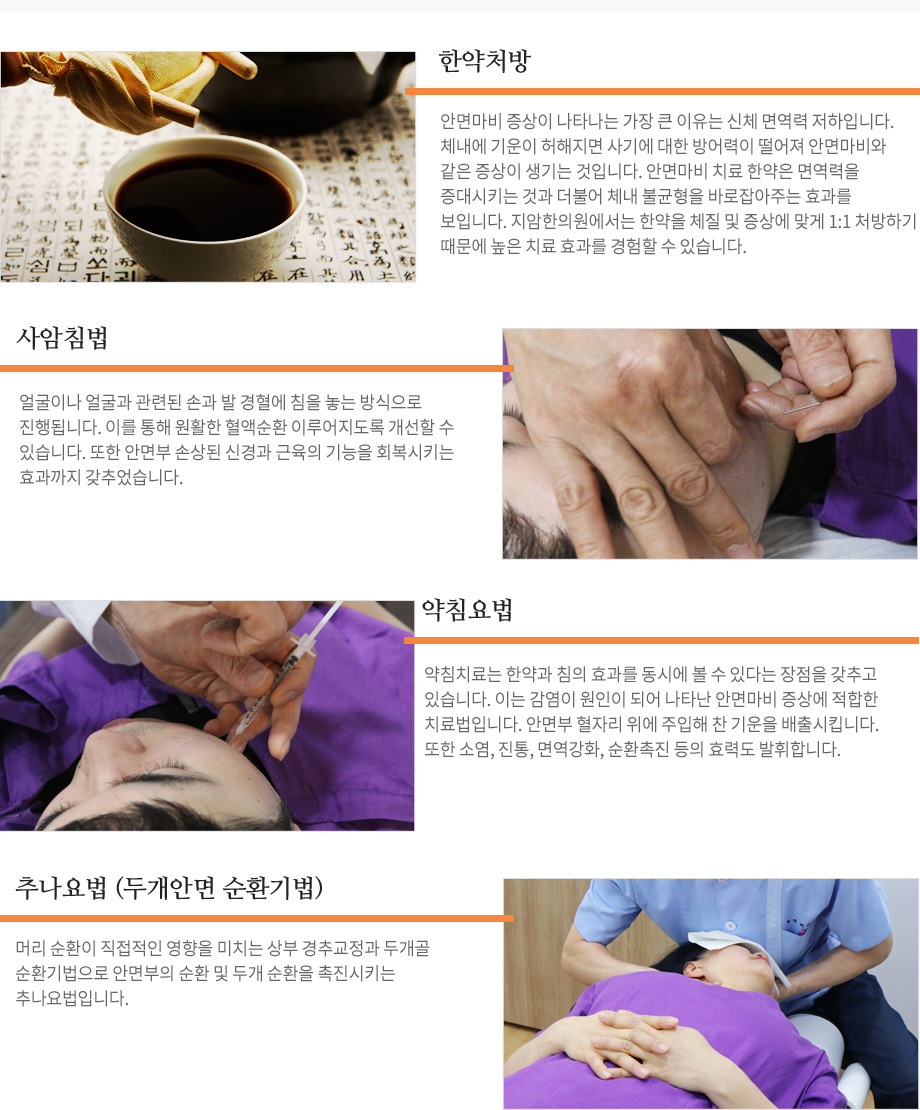 한약처방

안면마비 증상이 나타나는 가장 큰 이유는 신체 면역력 저하입니다. 체내에 기운이 허해지면 사기에 대한 방어력이 떨어져 안면마비와 같은 증상이 생기는 것입니다. 안면마비 치료 한약은 면역력을 증대시키는 것과 더불어 체내 불균형을 바로잡아주는 효과를 보입니다. 지암한의원에서는 한약을 체질 및 증상에 맞게 1:1 처방하기 때문에 높은 치료 효과를 경험할 수 있습니다.

사암침법

얼굴이나 얼굴과 관련된 손과 발 경혈에 침을 놓는 방식으로 진행됩니다. 이를 통해 원활한 혈액순환 이루어지도록 개선할 수 있습니다. 또한 안면부 손상된 신경과 근육의 기능을 회복시키는 효과까지 갖추었습니다.

약침요법

약침치료는 한약과 침의 효과를 동시에 볼 수 있다는 장점을 갖추고 있습니다. 이는 감염이 원인이 되어 나타난 안면마비 증상에 적합한 치료법입니다. 안면부 혈자리 위에 주입해 찬 기운을 배출시킵니다. 또한 소염, 진통, 면역강화, 순환촉진 등의 효력도 발휘합니다.

추나요법 (두개안면 순환기법)

머리 순환이 직접적인 영향을 미치는 상부 경추교정과 두개골 순환기법으로 안면부의 순환 및 두개 순환을 촉진시키는 추나요법입니다.